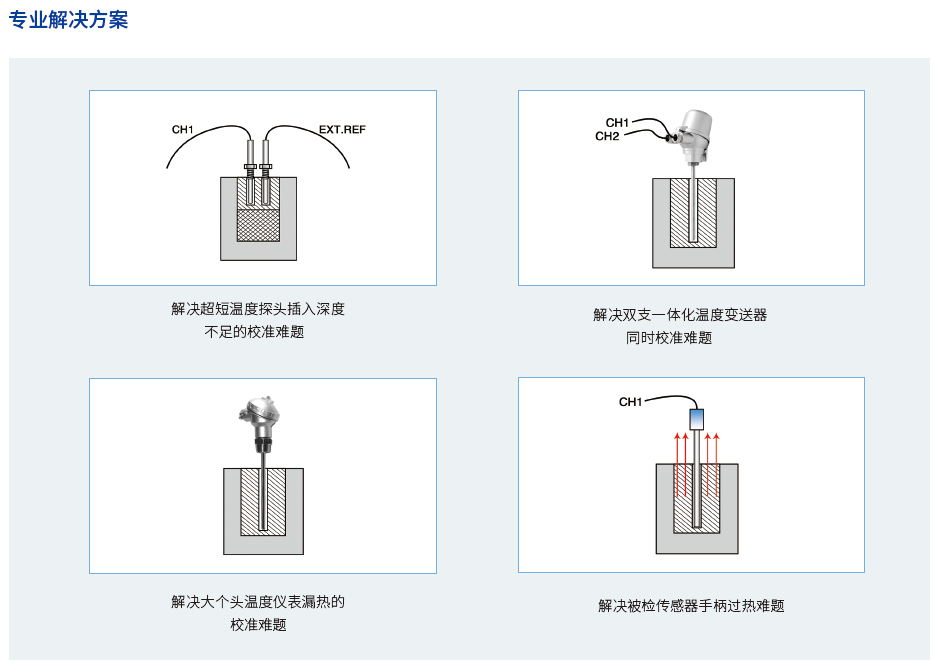 专业解决方案

CH1
EXT.REF

解决超短温度探头插入深度不足的校准难题

CH1
CH2

解决双支一体化温度变送器同时校准难题

解决大个头温度仪表漏热的校准难题

CH1

解决被检传感器手柄过热难题